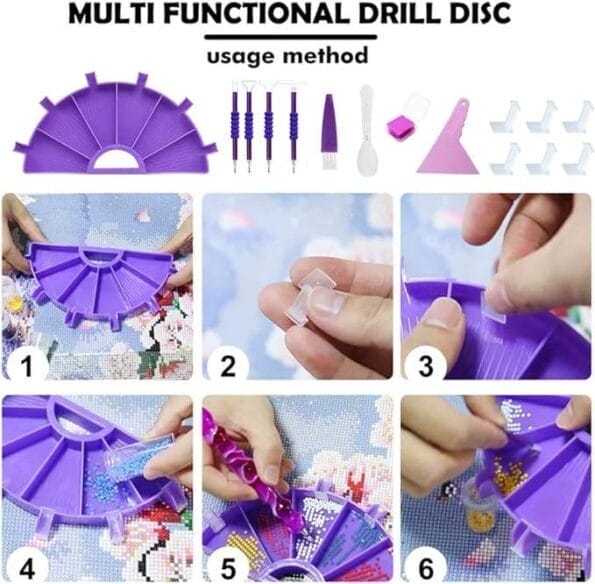 MULTI FUNCTIONAL DRILL DISC

usage method

1

2

3

4

5

6